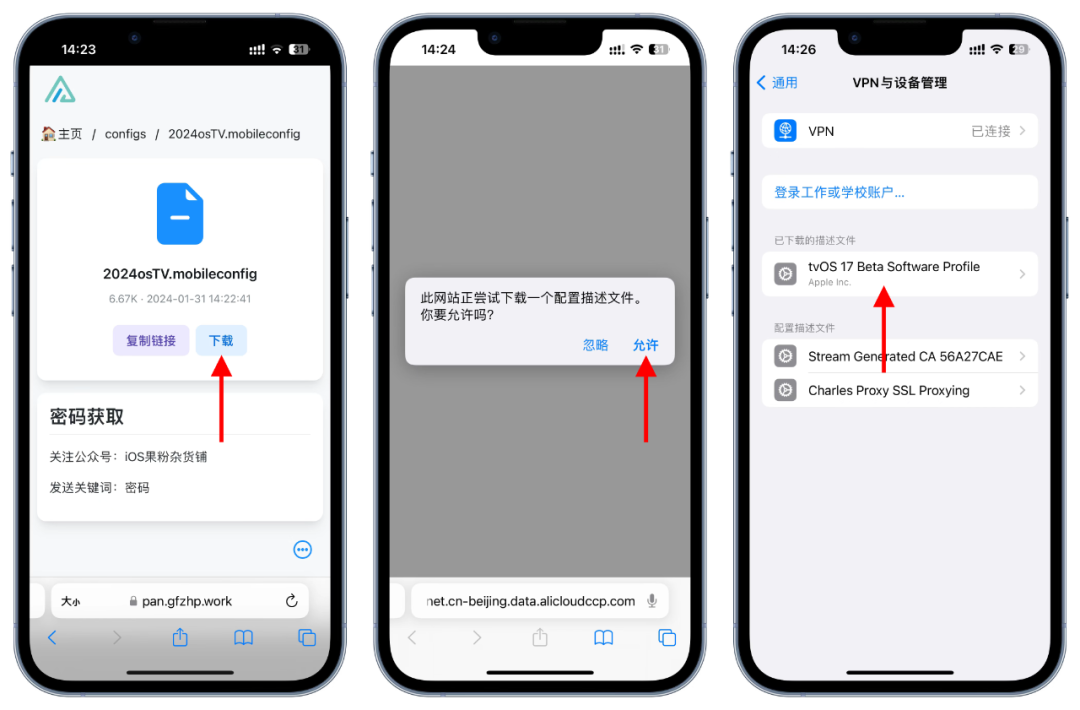 14:23

31

主页 / configs / 2024osTV.mobileconfig

2024osTV.mobileconfig

6.67K · 2024-01-31 14:22:41

复制链接 下载

密码获取

关注公众号：iOS果粉杂货铺

发送关键词：密码

大小 pan.gfzhp.work

14:24

31

此网站正尝试下载一个配置描述文件。你要允许吗？

忽略 允许

net.cn-beijing.data.alicloudccp.com

14:26

29

通用 VPN与设备管理

VPN 已连接

登录工作或学校账户...

已下载的描述文件

tvOS 17 Beta Software Profile
Apple Inc.

配置描述文件

Stream Generated CA 56A27CAE

Charles Proxy SSL Proxying